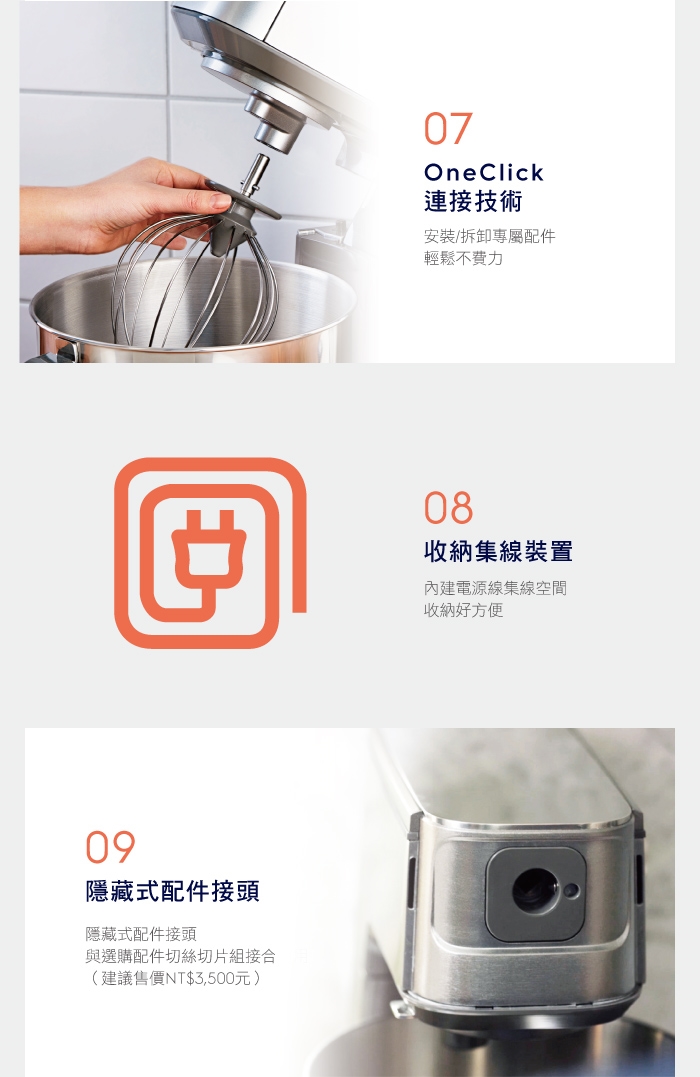 07
OneClick
連接技術

安裝/拆卸專屬配件
輕鬆不費力

08
收納集線裝置

內建電源線集線空間
收納好方便

09
隱藏式配件接頭

隱藏式配件接頭
與選購配件切絲切片組接合
（建議售價NT$3,500元）